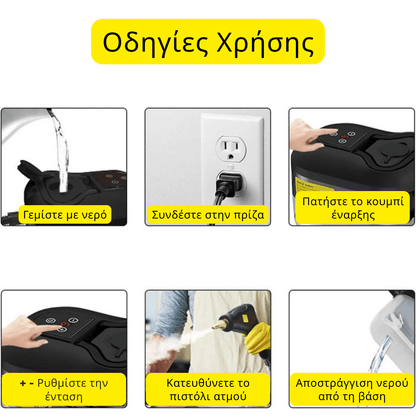 Οδηγίες Χρήσης

Γεμίστε με νερό

Συνδέστε στην πρίζα

Πατήστε το κουμπί έναρξης

+ - Ρυθμίστε την ένταση

Κατευθύνετε το πιστόλι ατμού

Αποστράγγιση νερού από τη βάση