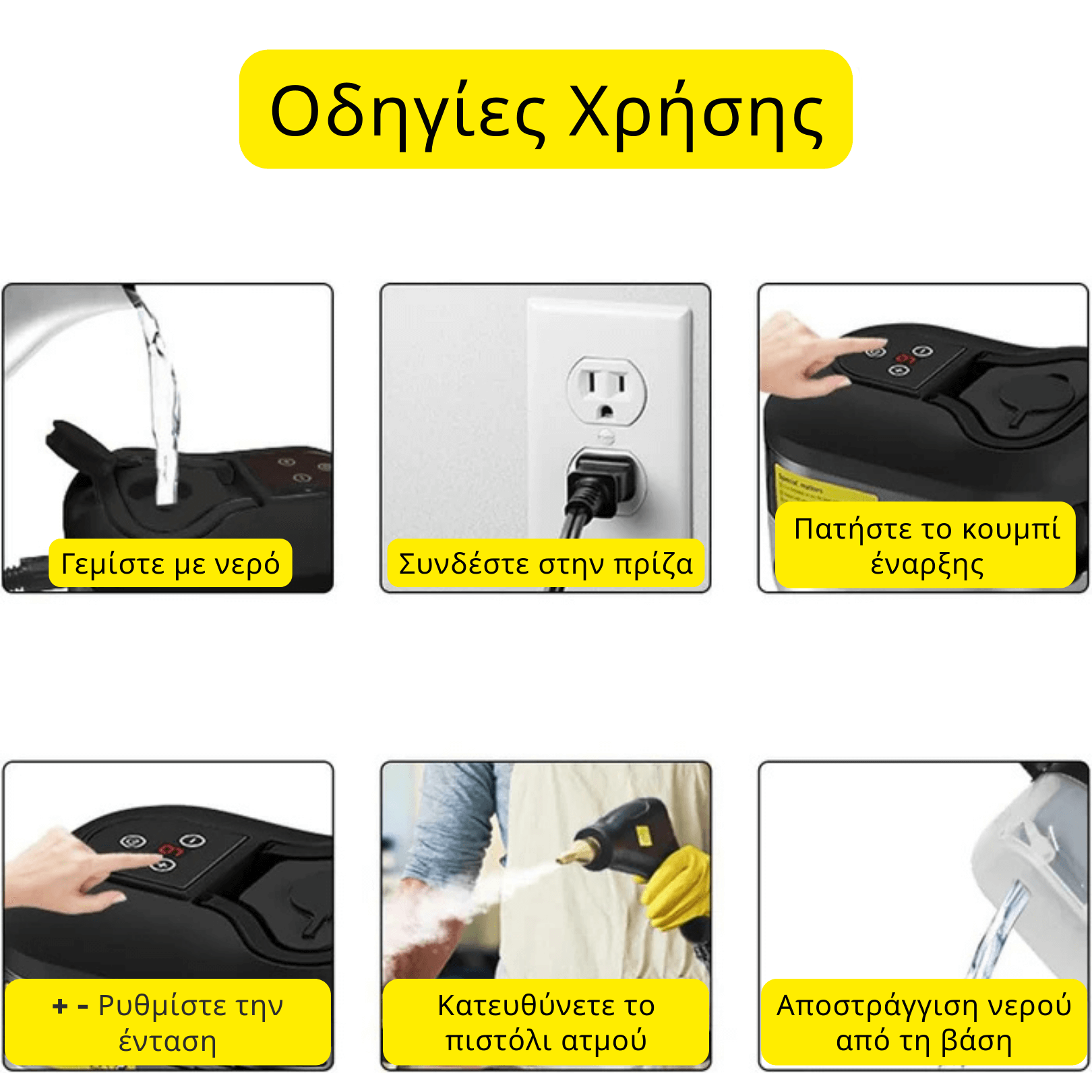 Οδηγίες Χρήσης

Γεμίστε με νερό

Συνδέστε στην πρίζα

Πατήστε το κουμπί έναρξης

+ - Ρυθμίστε την ένταση

Κατευθύνετε το πιστόλι ατμού

Αποστράγγιση νερού από τη βάση